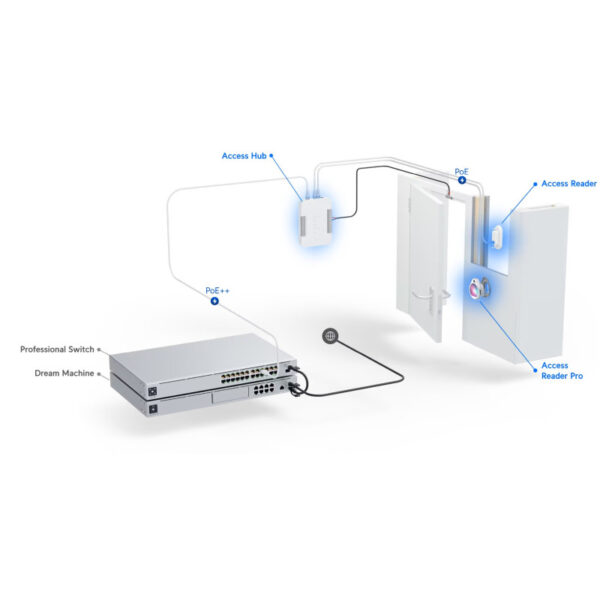 Access Hub

PoE

Access Reader

PoE++

Professional Switch

Dream Machine

Access Reader Pro