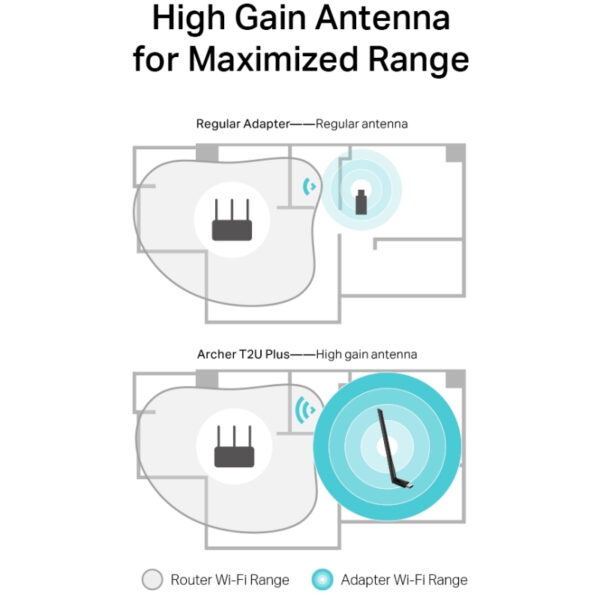 High Gain Antenna for Maximized Range

Regular Adapter——Regular antenna

Archer T2U Plus——High gain antenna

Router Wi-Fi Range

Adapter Wi-Fi Range