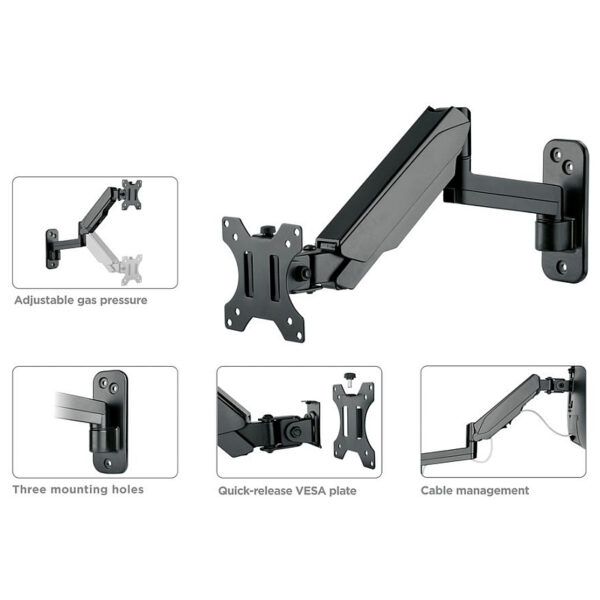 Adjustable gas pressure

Three mounting holes

Quick-release VESA plate

Cable management